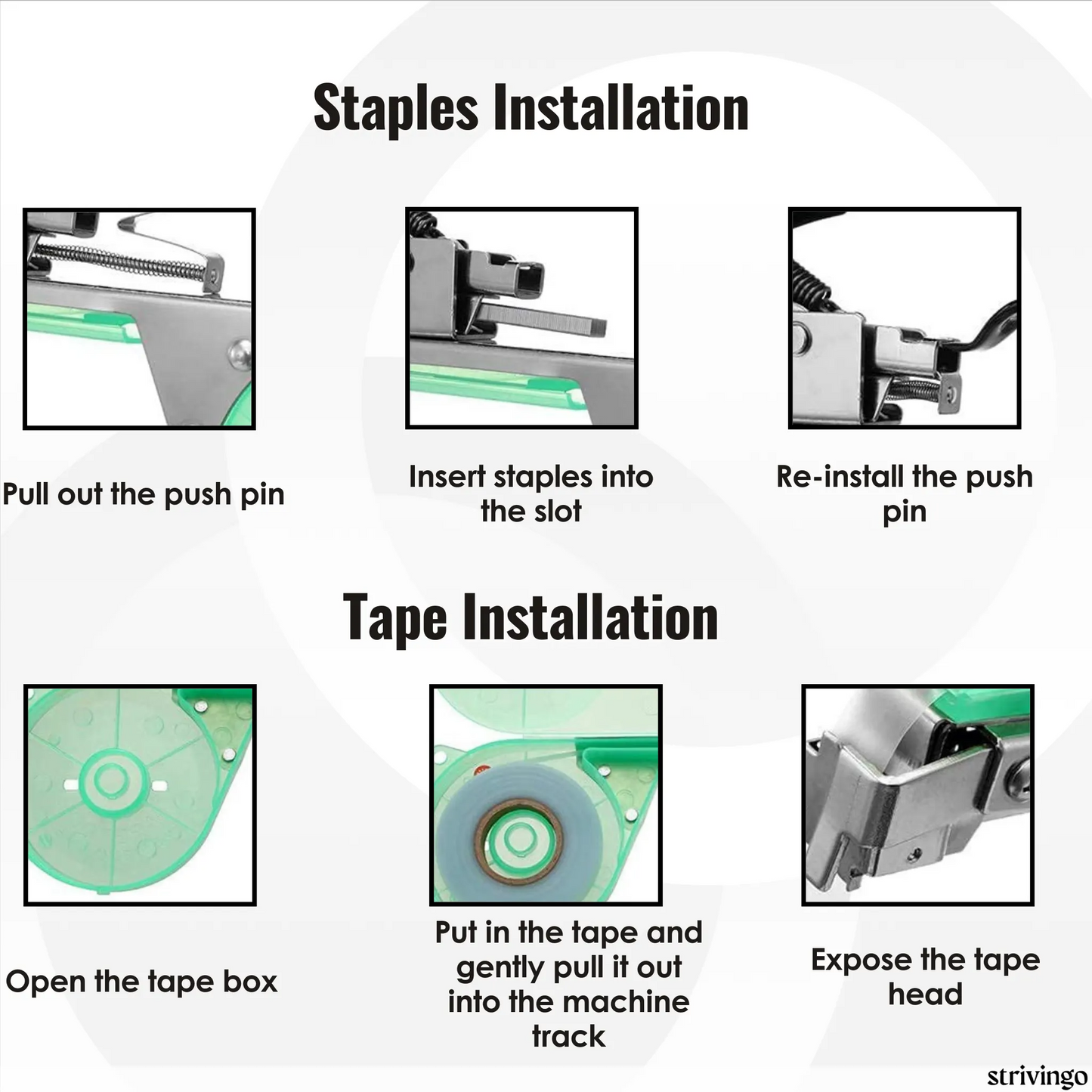 Staples Installation

Pull out the push pin

Insert staples into the slot

Re-install the push pin

Tape Installation

Open the tape box

Put in the tape and gently pull it out into the machine track

Expose the tape head

strivingo