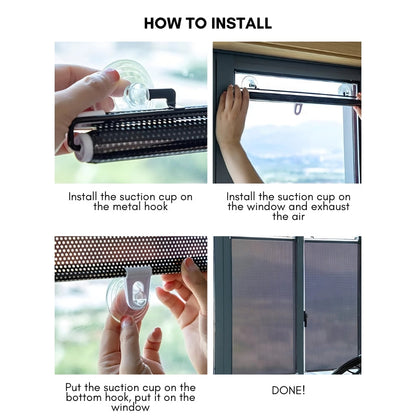 HOW TO INSTALL

Install the suction cup on the metal hook

Install the suction cup on the window and exhaust the air

Put the suction cup on the bottom hook, put it on the window

DONE!